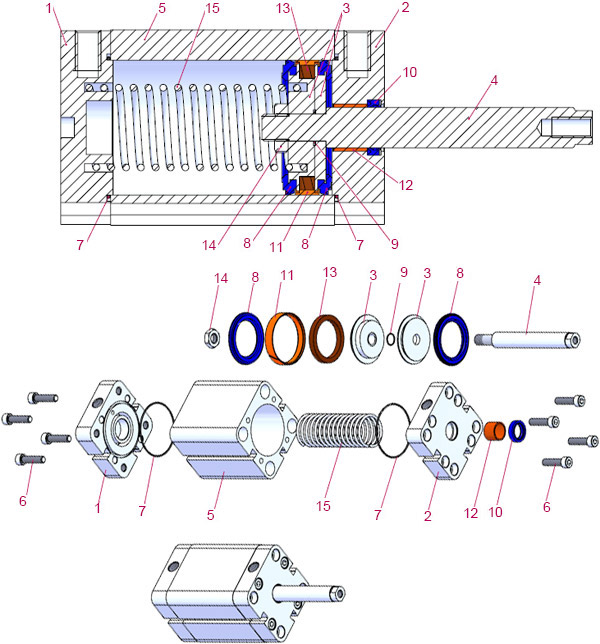 1
5
15
13
3
2
10
4
12
7
14
8
11
8
7
9

14
8
11
13
3
9
3
8
4

6
1
7
5
15
7
2
12
10
6